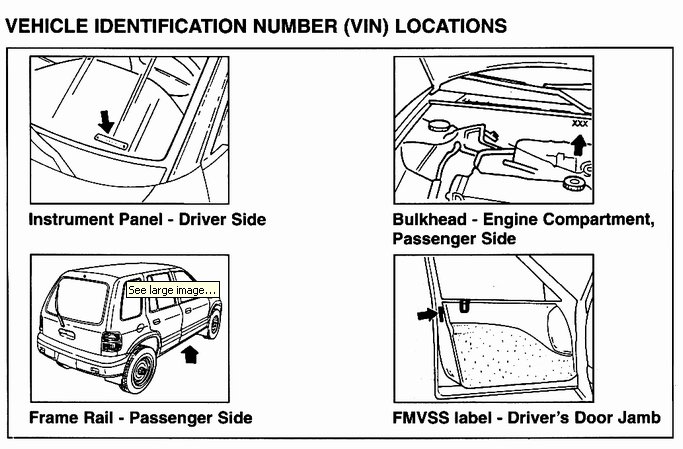 VEHICLE IDENTIFICATION NUMBER (VIN) LOCATIONS

Instrument Panel - Driver Side

XXX

Bulkhead - Engine Compartment, Passenger Side

See large image...

Frame Rail - Passenger Side

FMVSS label - Driver's Door Jamb